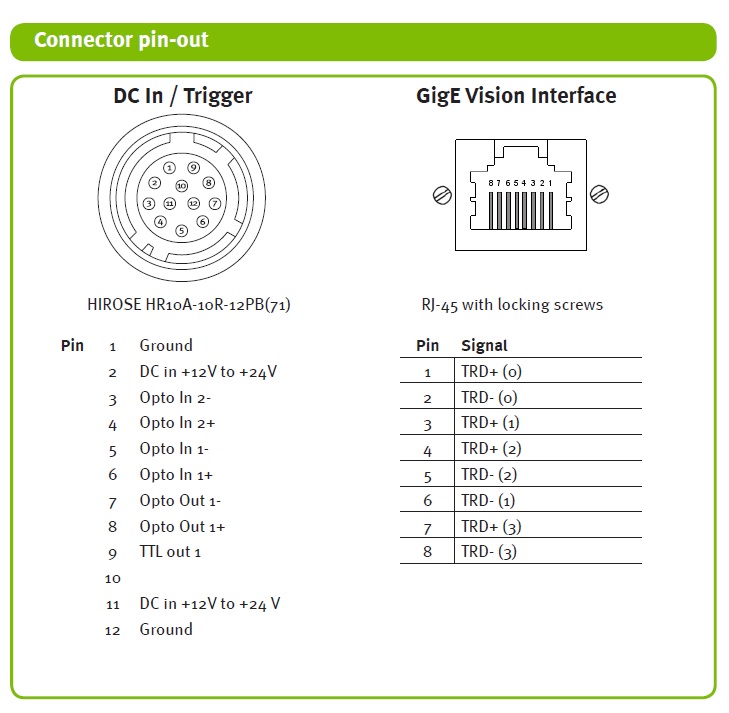 Connector pin-out

DC In / Trigger

1 9 2 10 8 3 11 12 7 4 6 5

HIROSE HR10A-10R-12PB(71)

| Pin | |
|---|---|
| 1 | Ground |
| 2 | DC in +12V to +24V |
| 3 | Opto In 2- |
| 4 | Opto In 2+ |
| 5 | Opto In 1- |
| 6 | Opto In 1+ |
| 7 | Opto Out 1- |
| 8 | Opto Out 1+ |
| 9 | TTL out 1 |
| 10 | |
| 11 | DC in +12V to +24 V |
| 12 | Ground |

GigE Vision Interface

8 7 6 5 4 3 2 1

RJ-45 with locking screws

| Pin | Signal |
|---|---|
| 1 | TRD+ (0) |
| 2 | TRD- (0) |
| 3 | TRD+ (1) |
| 4 | TRD+ (2) |
| 5 | TRD- (2) |
| 6 | TRD- (1) |
| 7 | TRD+ (3) |
| 8 | TRD- (3) |